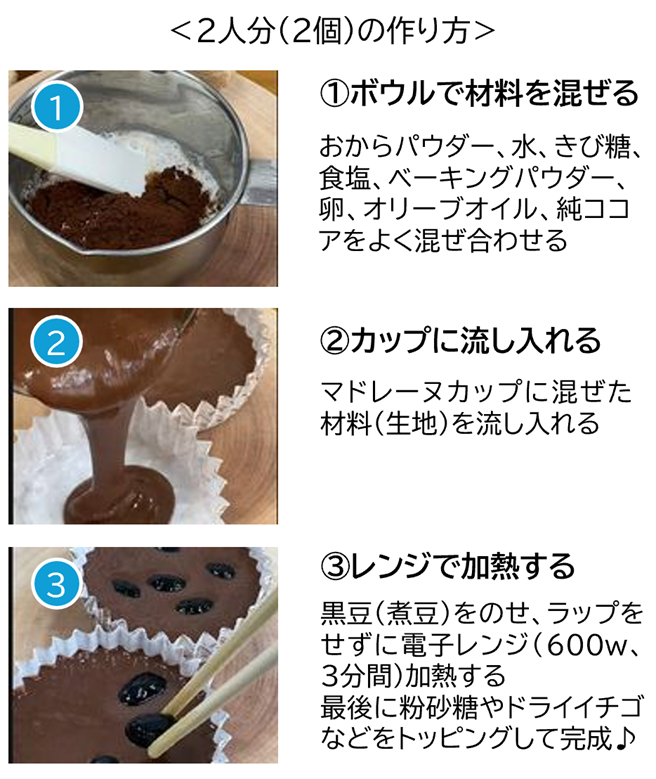 ＜2人分（2個）の作り方＞

1

①ボウルで材料を混ぜる

おからパウダー、水、きび糖、食塩、ベーキングパウダー、卵、オリーブオイル、純ココアをよく混ぜ合わせる

2

②カップに流し入れる

マドレーヌカップに混ぜた材料（生地）を流し入れる

3

③レンジで加熱する

黒豆（煮豆）をのせ、ラップをせずに電子レンジ（600w、3分間）加熱する
最後に粉砂糖やドライイチゴなどをトッピングして完成♪